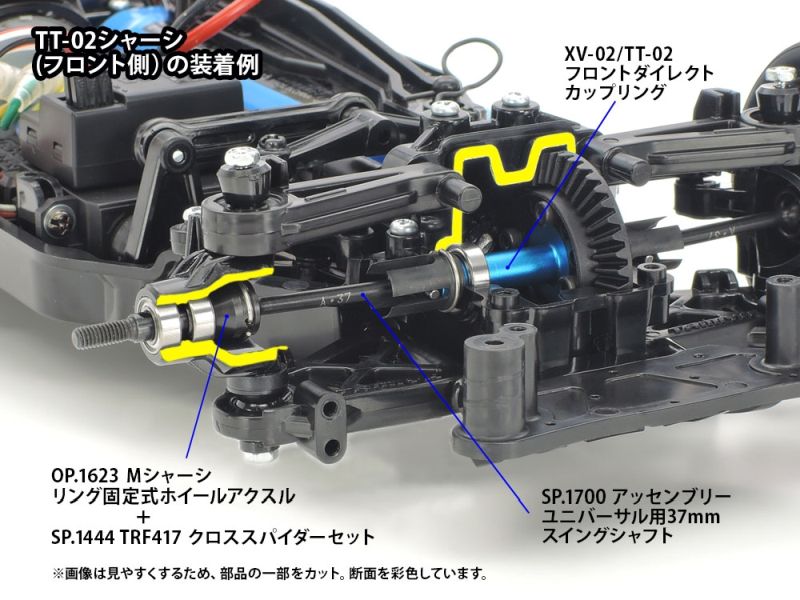 TT-02シャーシ
(フロント側) の装着例

XV-02/TT-02
フロントダイレクト
カップリング

OP.1623 Mシャーシ
リング固定式ホイールアクスル
+
SP.1444 TRF417 クロススパイダーセット

SP.1700 アッセンブリー
ユニバーサル用37mm
スイングシャフト

※画像は見やすくするため、部品の一部をカット。断面を彩色しています。